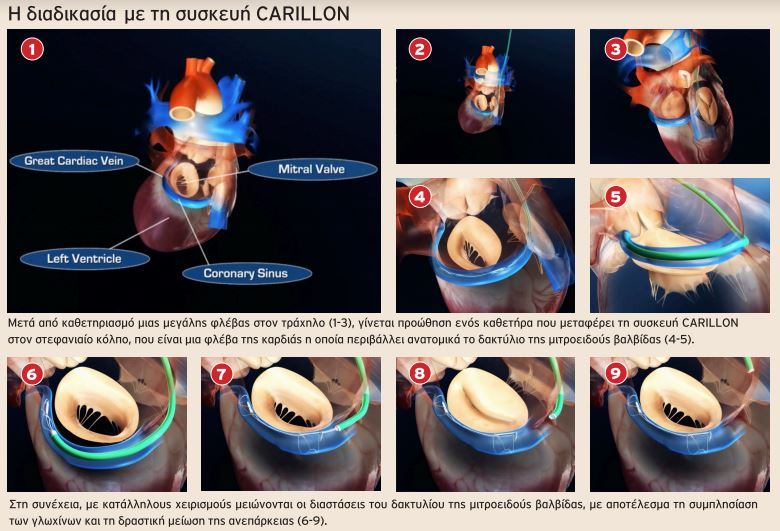 Η διαδικασία με τη συσκευή CARILLON

1

Great Cardiac Vein

Mitral Valve

Left Ventricle

Coronary Sinus

2

3

4

5

Μετά από καθετηριασμό μιας μεγάλης φλέβας στον τράχηλο (1-3), γίνεται προώθηση ενός καθετήρα που μεταφέρει τη συσκευή CARILLON στον στεφανιαίο κόλπο, που είναι μια φλέβα της καρδιάς η οποία περιβάλλει ανατομικά το δακτύλιο της μιτροειδούς βαλβίδας (4-5).

6

7

8

9

Στη συνέχεια, με κατάλληλους χειρισμούς μειώνονται οι διαστάσεις του δακτυλίου της μιτροειδούς βαλβίδας, με αποτέλεσμα τη συμπλησίαση των γλωχίνων και τη δραστική μείωση της ανεπάρκειας (6-9).