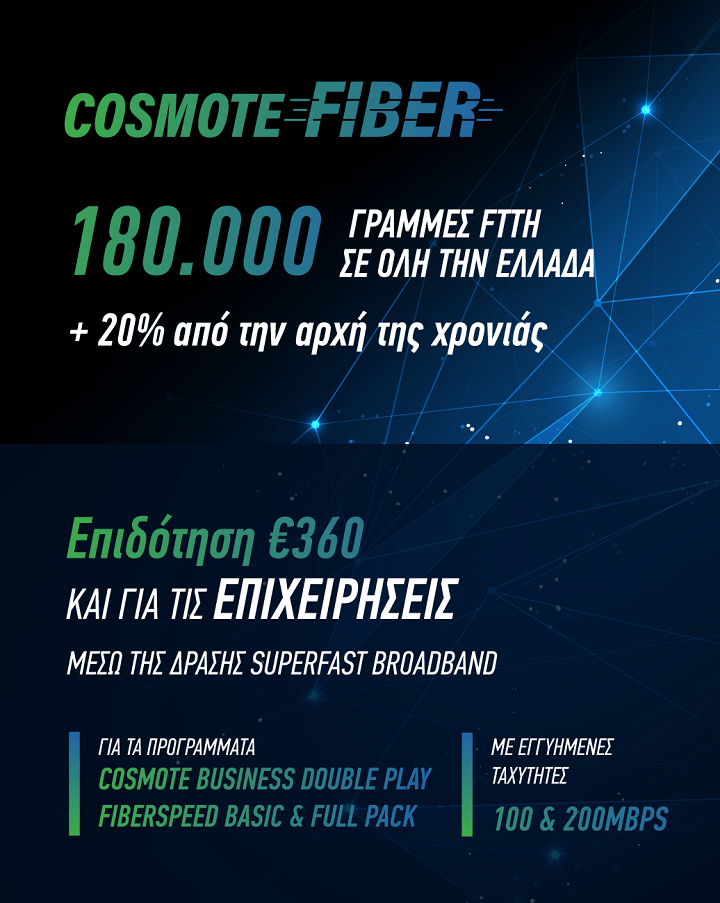 COSMOTE FIBER

180.000 ΓΡΑΜΜΕΣ FTTH ΣΕ ΟΛΗ ΤΗΝ ΕΛΛΑΔΑ

+ 20% από την αρχή της χρονιάς

Επιδότηση €360
ΚΑΙ ΓΙΑ ΤΙΣ ΕΠΙΧΕΙΡΗΣΕΙΣ

ΜΕΣΩ ΤΗΣ ΔΡΑΣΗΣ SUPERFAST BROADBAND

ΓΙΑ ΤΑ ΠΡΟΓΡΑΜΜΑΤΑ
COSMOTE BUSINESS DOUBLE PLAY
FIBERSPEED BASIC & FULL PACK

ΜΕ ΕΓΓΥΗΜΕΝΕΣ ΤΑΧΥΤΗΤΕΣ
100 & 200MBPS