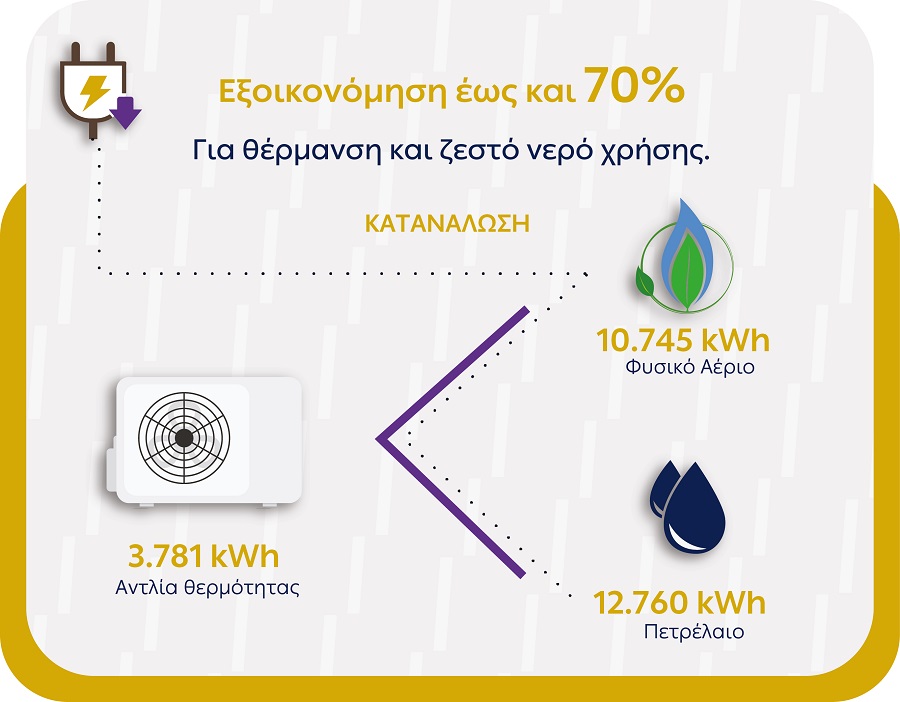 Εξοικονόμηση έως και 70%

Για θέρμανση και ζεστό νερό χρήσης.

ΚΑΤΑΝΑΛΩΣΗ

10.745 kWh
Φυσικό Αέριο

3.781 kWh
Αντλία θερμότητας

12.760 kWh
Πετρέλαιο